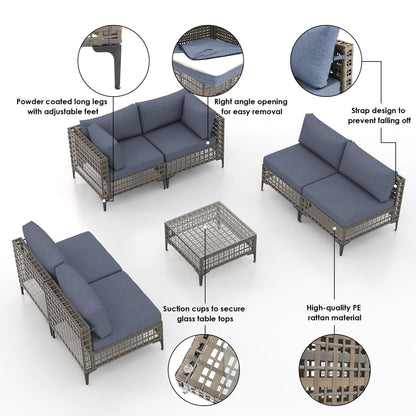 Powder coated long legs with adjustable feet

Right angle opening for easy removal

Strap design to prevent falling off

Suction cups to secure glass table tops

High-quality PE rattan material