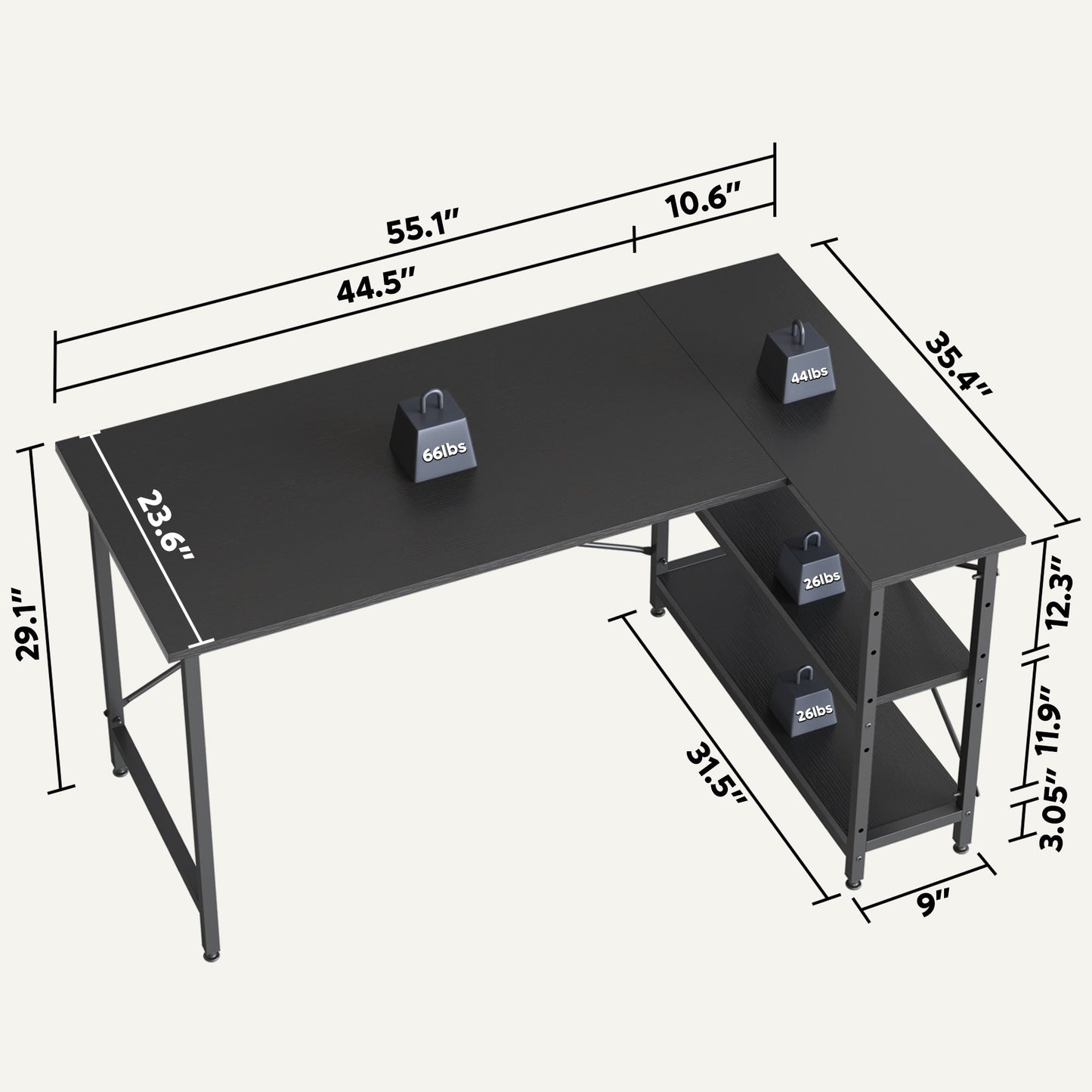 55.1"
10.6"
44.5"
35.4"
44lbs
66lbs
23.6"
29.1"
26lbs
12.3"
26lbs
11.9"
31.5"
3.05"
9"