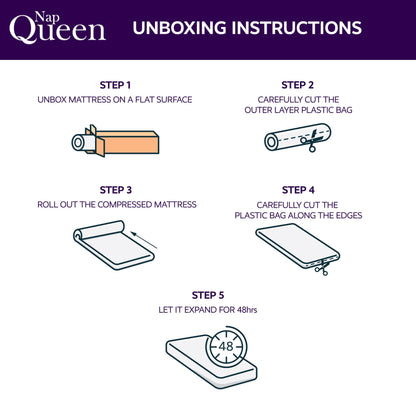 Nap Queen

UNBOXING INSTRUCTIONS

STEP 1
UNBOX MATTRESS ON A FLAT SURFACE

STEP 2
CAREFULLY CUT THE OUTER LAYER PLASTIC BAG

STEP 3
ROLL OUT THE COMPRESSED MATTRESS

STEP 4
CAREFULLY CUT THE PLASTIC BAG ALONG THE EDGES

STEP 5
LET IT EXPAND FOR 48hrs

48