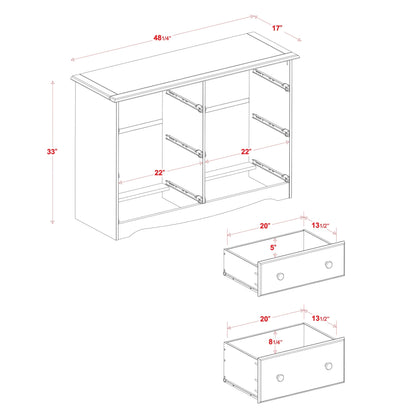 48 1/4"

17"

33"

22"

22"

20"

13 1/2"

5"

20"

13 1/2"

8 1/4"