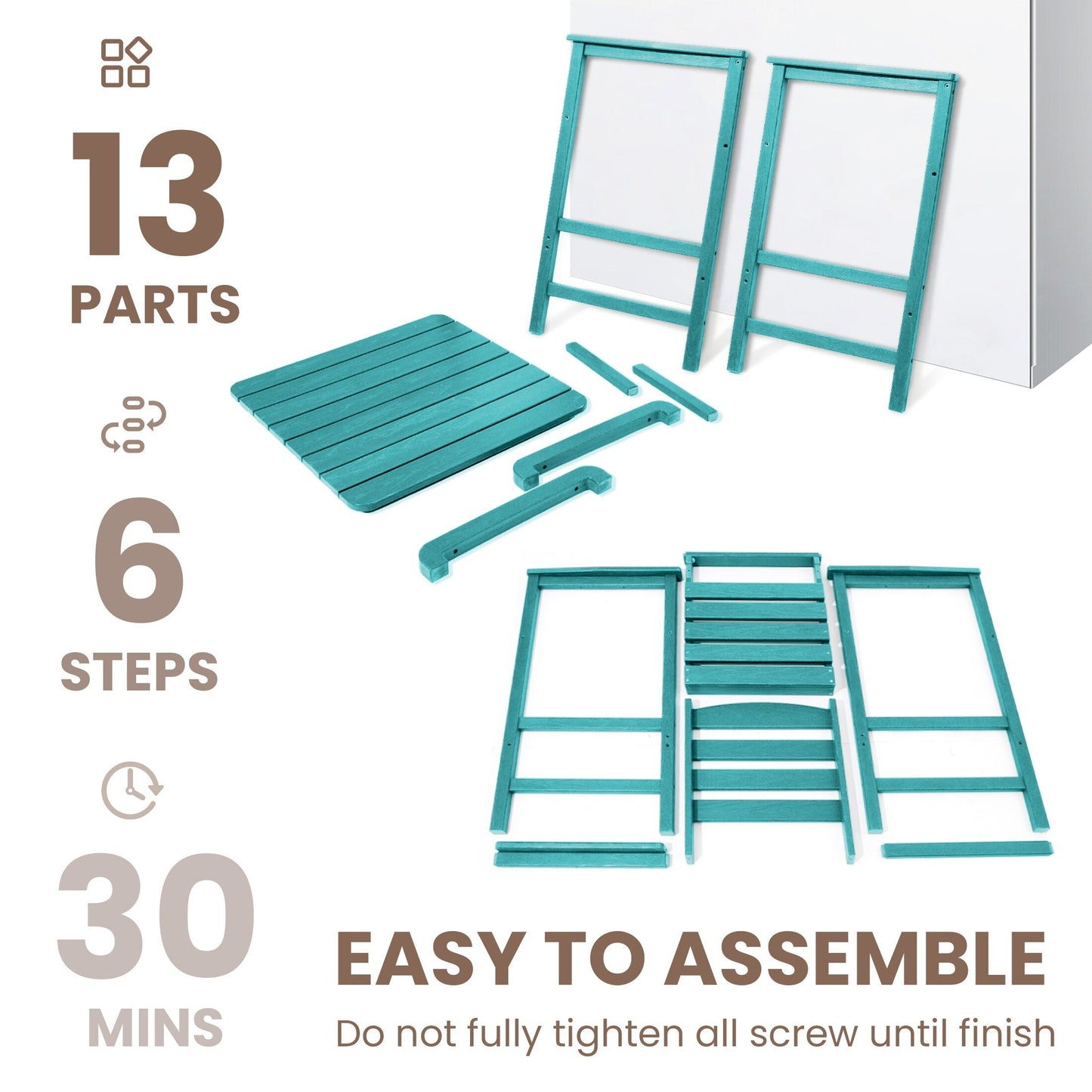 13
PARTS

6
STEPS

30
MINS

EASY TO ASSEMBLE
Do not fully tighten all screw until finish